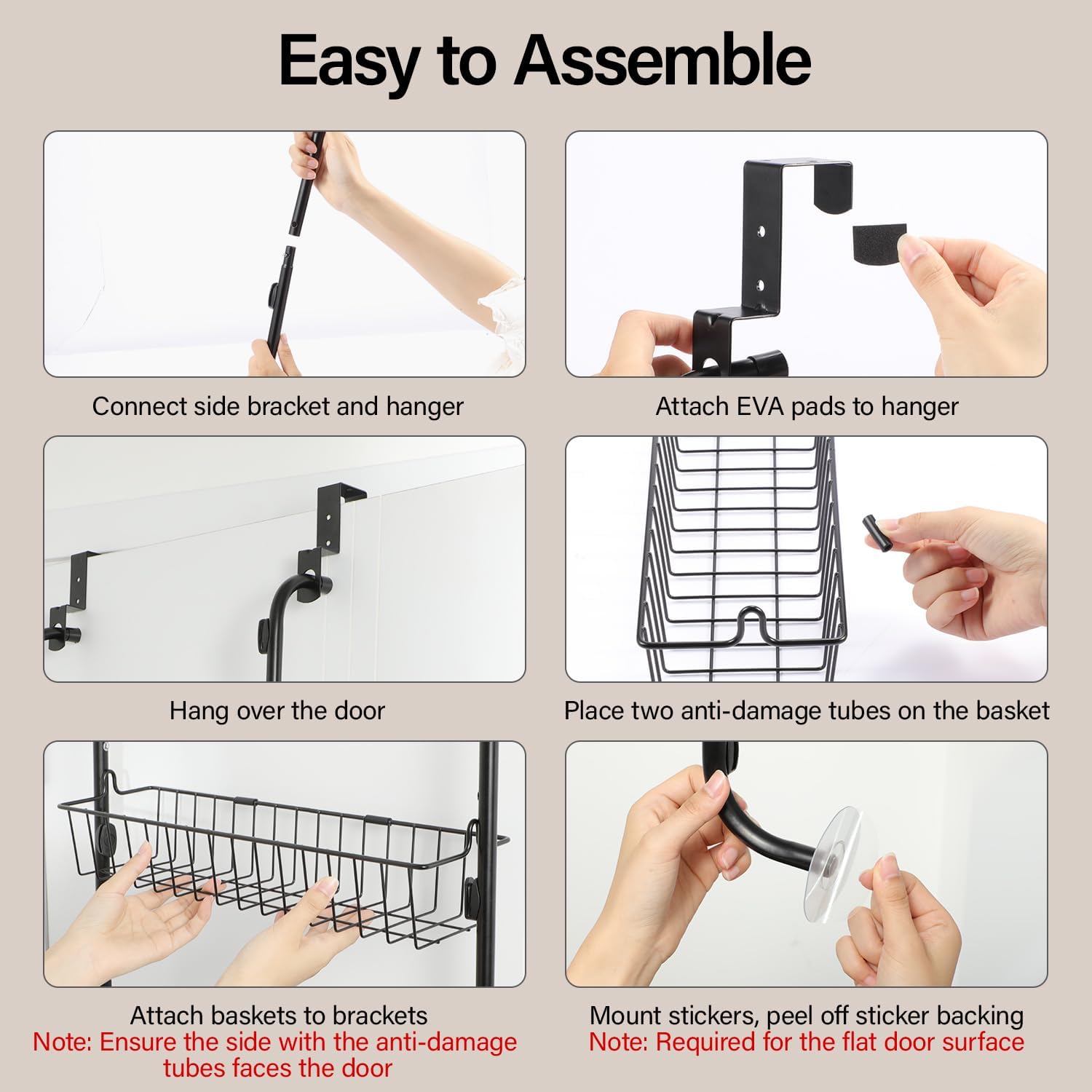 Easy to Assemble

Connect side bracket and hanger

Attach EVA pads to hanger

Hang over the door

Place two anti-damage tubes on the basket

Attach baskets to brackets
Note: Ensure the side with the anti-damage tubes faces the door

Mount stickers, peel off sticker backing
Note: Required for the flat door surface